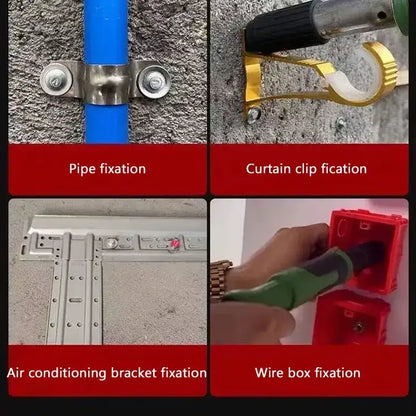 Pipe fixation

Curtain clip fication

Air conditioning bracket fixation

Wire box fixation